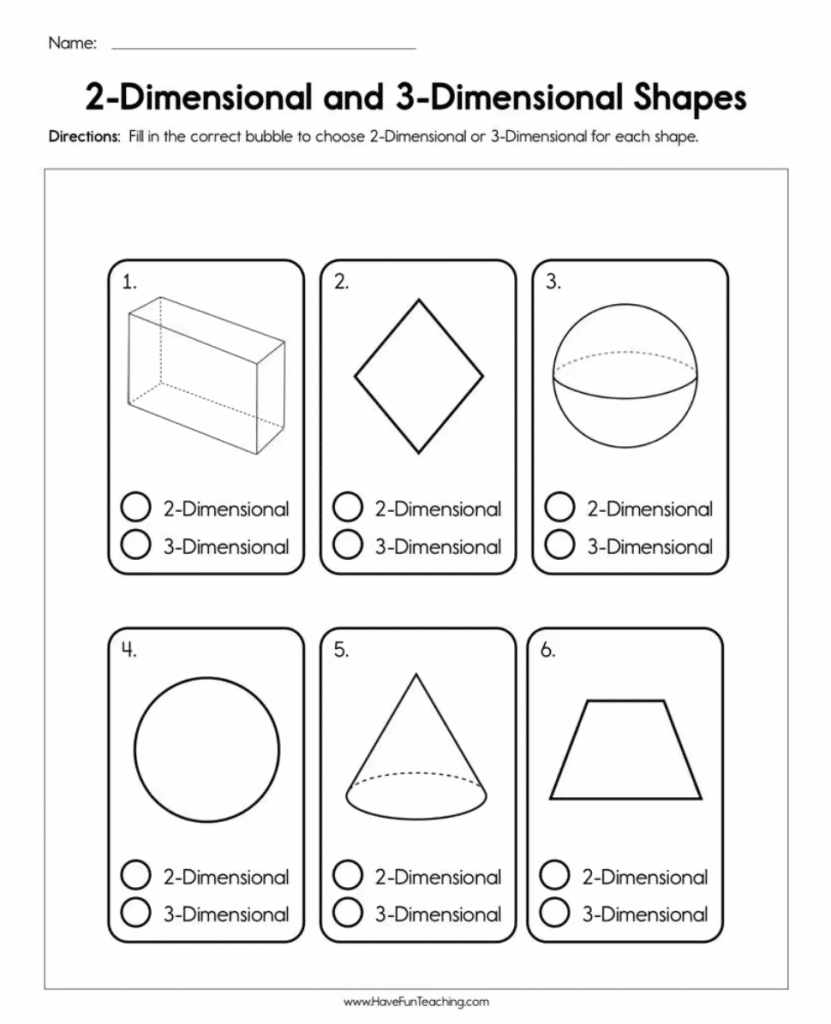 Name: ______________________

2-Dimensional and 3-Dimensional Shapes

Directions: Fill in the correct bubble to choose 2-Dimensional or 3-Dimensional for each shape.

1.
2-Dimensional
3-Dimensional

2.
2-Dimensional
3-Dimensional

3.
2-Dimensional
3-Dimensional

4.
2-Dimensional
3-Dimensional

5.
2-Dimensional
3-Dimensional

6.
2-Dimensional
3-Dimensional

www.HaveFunTeaching.com