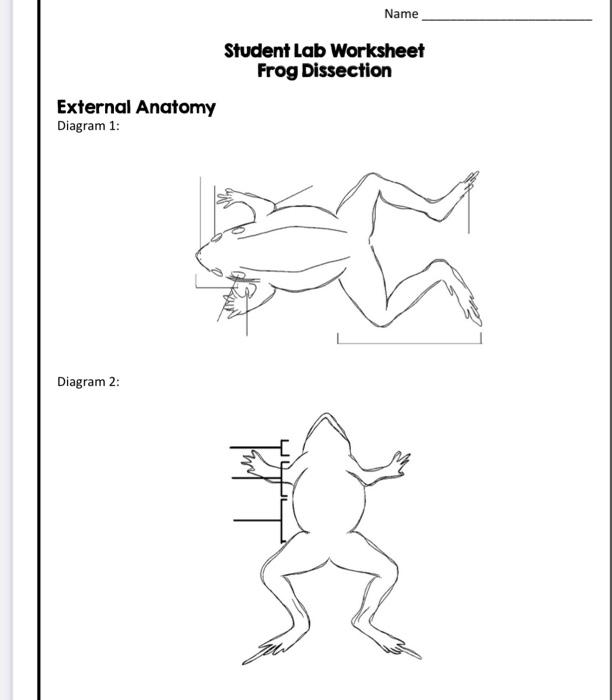 Name ____________________

Student Lab Worksheet
Frog Dissection

External Anatomy
Diagram 1:

Diagram 2: