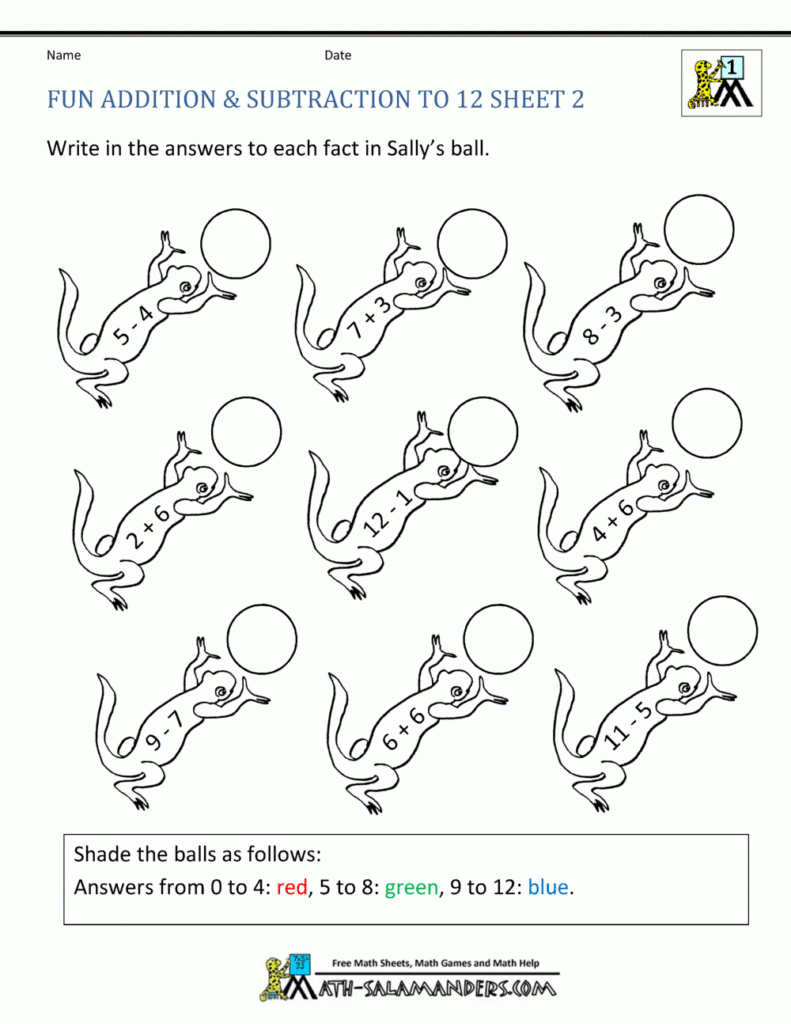 Name Date

1

FUN ADDITION & SUBTRACTION TO 12 SHEET 2

Write in the answers to each fact in Sally's ball.

5 - 4

7 + 3

8 - 3

2 + 6

12 - 1

4 + 6

9 - 7

6 + 6

11 - 5

Shade the balls as follows:
Answers from 0 to 4: red, 5 to 8: green, 9 to 12: blue.

Free Math Sheets, Math Games and Math Help
MATH-SALAMANDERS.COM