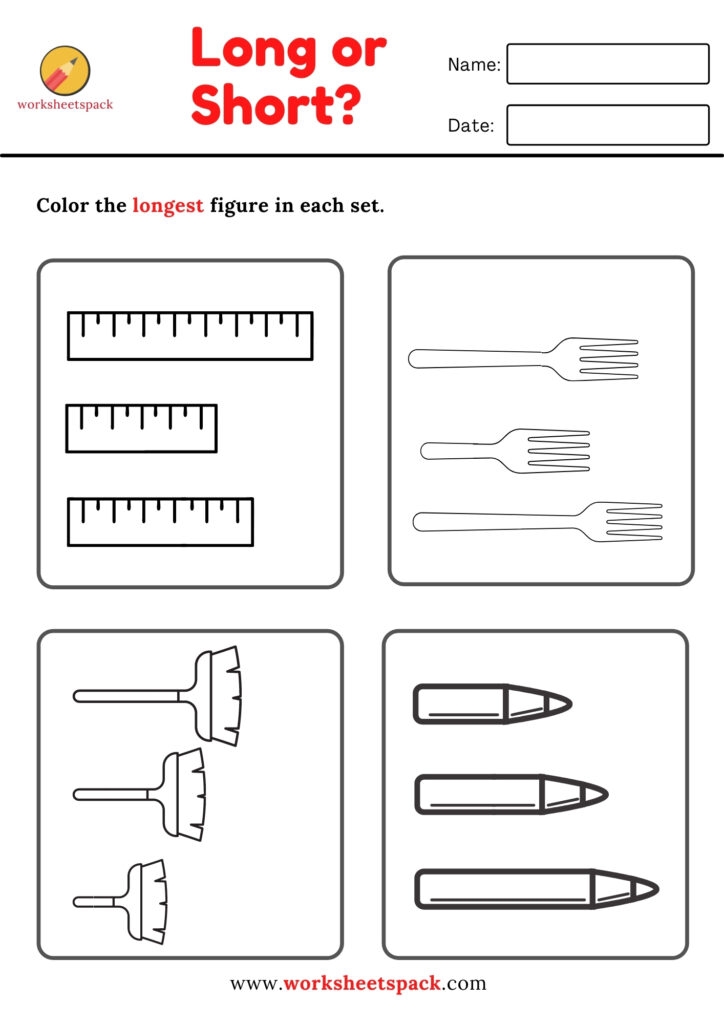 worksheetspack

Long or Short?

Name:

Date:

Color the longest figure in each set.

www.worksheetspack.com