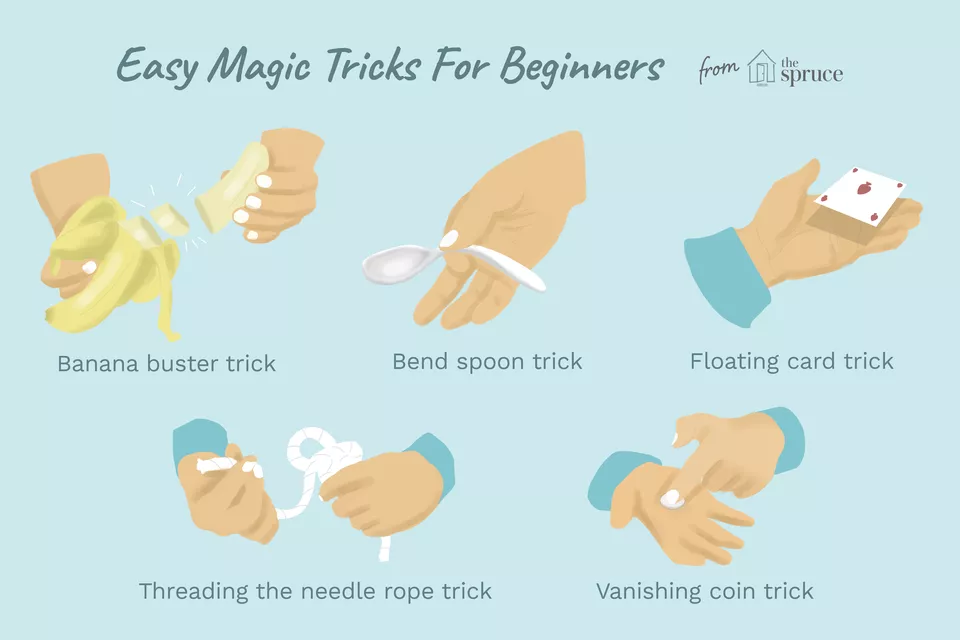 Easy Magic Tricks For Beginners

from the spruce

Banana buster trick

Bend spoon trick

Floating card trick

Threading the needle rope trick

Vanishing coin trick