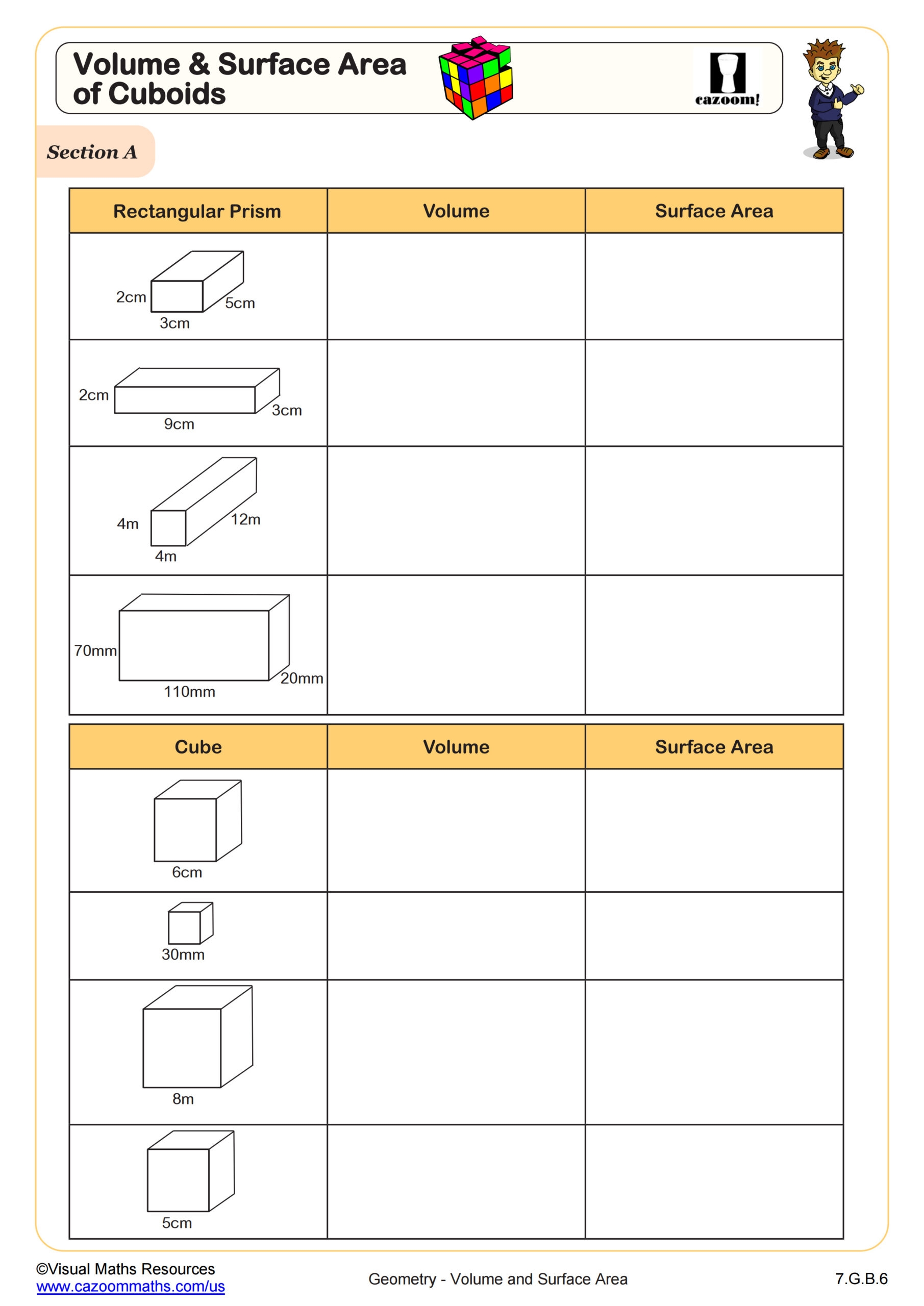 Volume & Surface Area of Cuboids

cazoom!

Section A

| Rectangular Prism | Volume | Surface Area |
|---|---|---|
| 2cm 5cm 3cm | | |
| 2cm 3cm 9cm | | |
| 4m 12m 4m | | |
| 70mm 20mm 110mm | | |

| Cube | Volume | Surface Area |
|---|---|---|
| 6cm | | |
| 30mm | | |
| 8m | | |
| 5cm | | |

©Visual Maths Resources
www.cazoommaths.com/us

Geometry - Volume and Surface Area

7.G.B.6