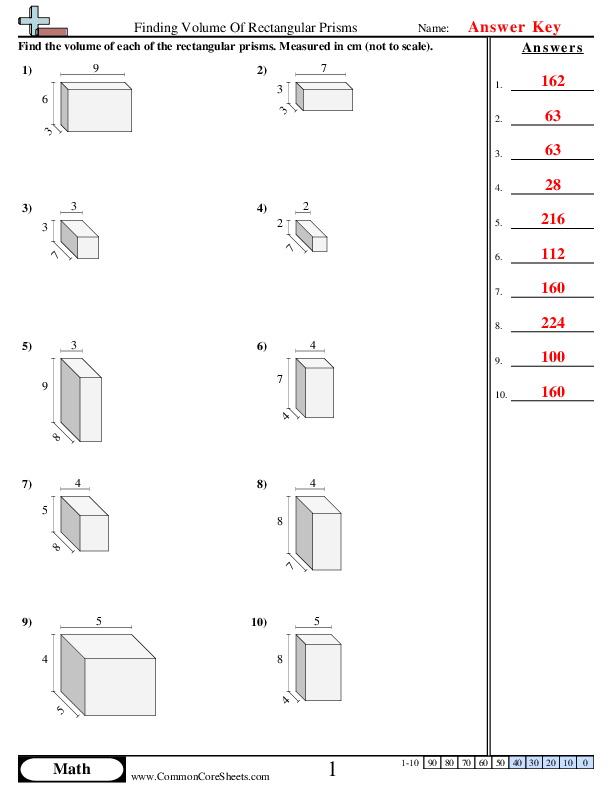 Finding Volume Of Rectangular Prisms

Name: Answer Key

Find the volume of each of the rectangular prisms. Measured in cm (not to scale).

1) 9 6 3

2) 7 3 3

3) 3 3 7

4) 2 2 7

5) 3 9 8

6) 4 7 4

7) 4 5 8

8) 4 8 7

9) 5 4 5

10) 5 8 4

Answers

1. 162
2. 63
3. 63
4. 28
5. 216
6. 112
7. 160
8. 224
9. 100
10. 160

Math

www.CommonCoreSheets.com

1

| 1-10 | 90 | 80 | 70 | 60 | 50 | 40 | 30 | 20 | 10 | 0 |
|---|---|---|---|---|---|---|---|---|---|---|