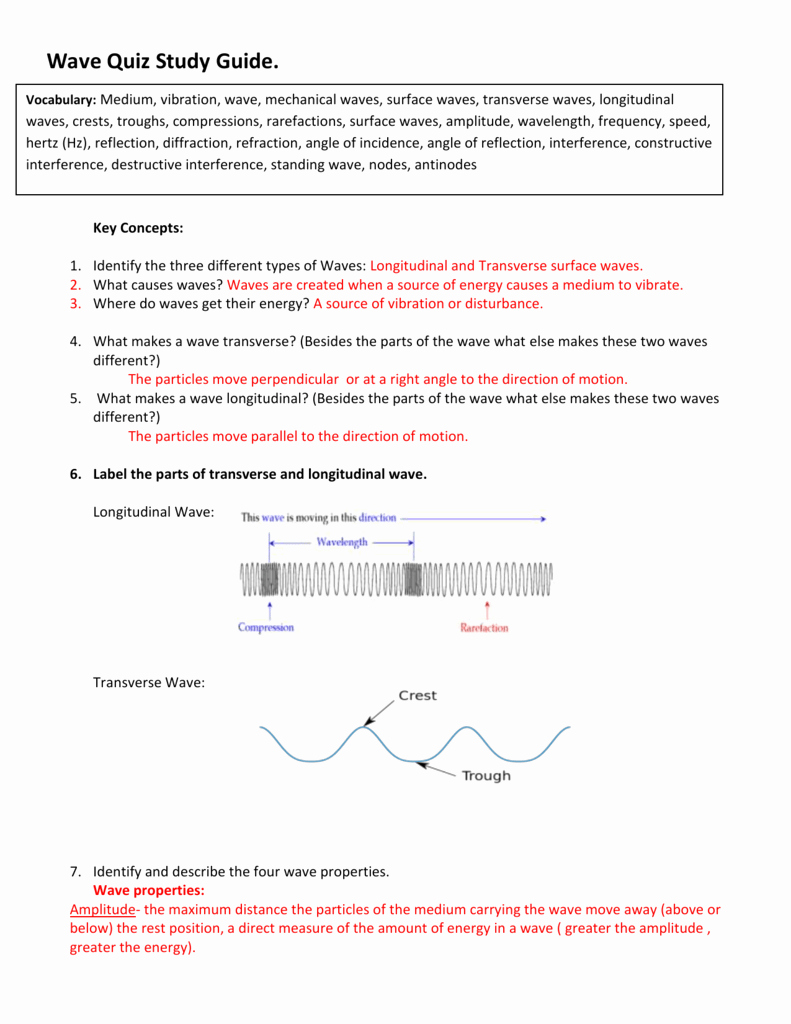 Wave Quiz Study Guide.

Vocabulary: Medium, vibration, wave, mechanical waves, surface waves, transverse waves, longitudinal waves, crests, troughs, compressions, rarefactions, surface waves, amplitude, wavelength, frequency, speed, hertz (Hz), reflection, diffraction, refraction, angle of incidence, angle of reflection, interference, constructive interference, destructive interference, standing wave, nodes, antinodes

Key Concepts:

1. Identify the three different types of Waves: Longitudinal and Transverse surface waves.
2. What causes waves? Waves are created when a source of energy causes a medium to vibrate.
3. Where do waves get their energy? A source of vibration or disturbance.

4. What makes a wave transverse? (Besides the parts of the wave what else makes these two waves different?)
The particles move perpendicular or at a right angle to the direction of motion.
5. What makes a wave longitudinal? (Besides the parts of the wave what else makes these two waves different?)
The particles move parallel to the direction of motion.

6. Label the parts of transverse and longitudinal wave.

Longitudinal Wave:
This wave is moving in this direction
Wavelength
Compression
Rarefaction

Transverse Wave:
Crest
Trough

7. Identify and describe the four wave properties.
Wave properties:
Amplitude- the maximum distance the particles of the medium carrying the wave move away (above or below) the rest position, a direct measure of the amount of energy in a wave ( greater the amplitude , greater the energy).