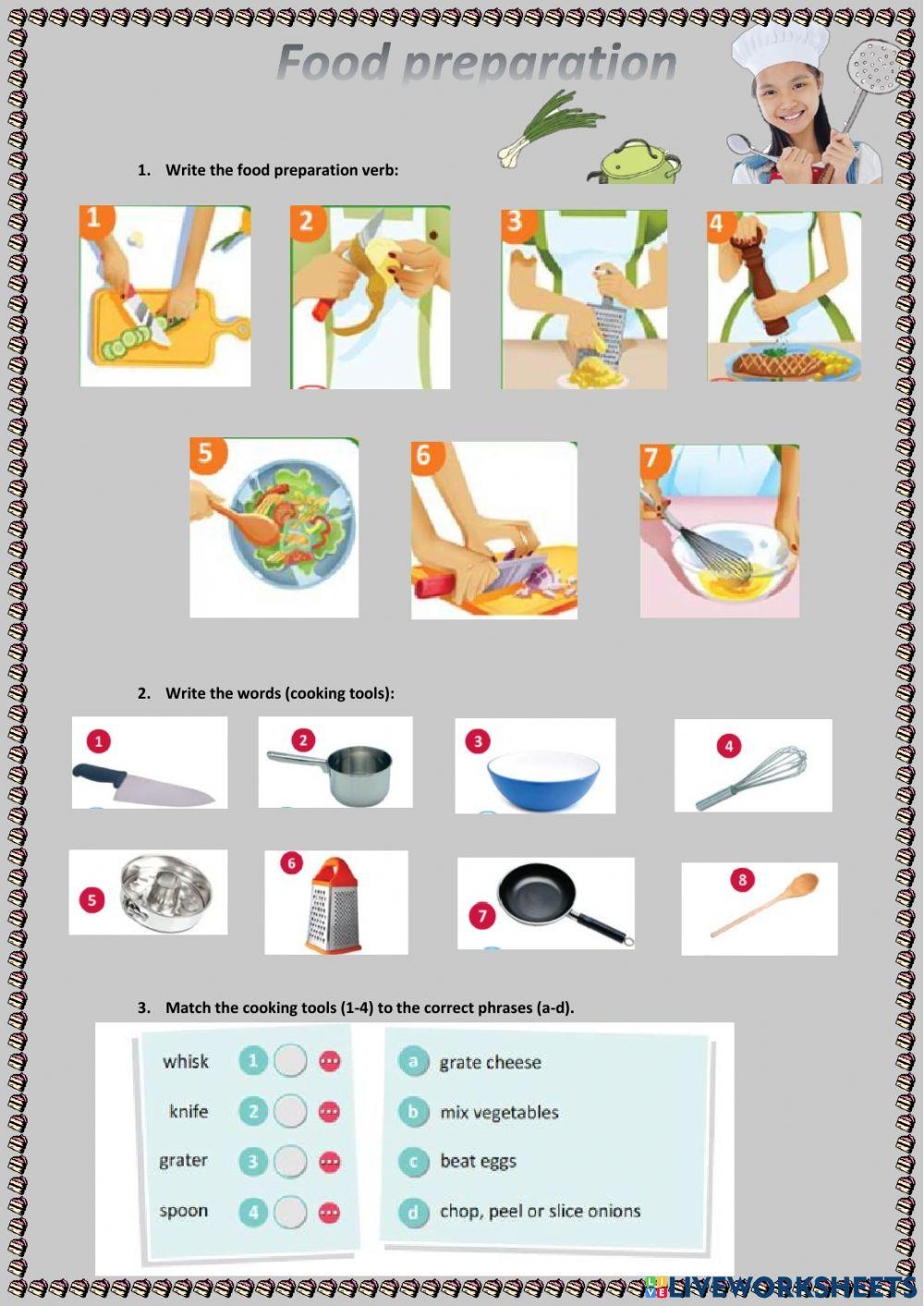 Food preparation

1. Write the food preparation verb:

1 2 3 4

5 6 7

2. Write the words (cooking tools):

1 2 3 4

5 6 7 8

3. Match the cooking tools (1-4) to the correct phrases (a-d).

whisk 1
knife 2
grater 3
spoon 4

a grate cheese
b mix vegetables
c beat eggs
d chop, peel or slice onions

LIVEWORKSHEETS